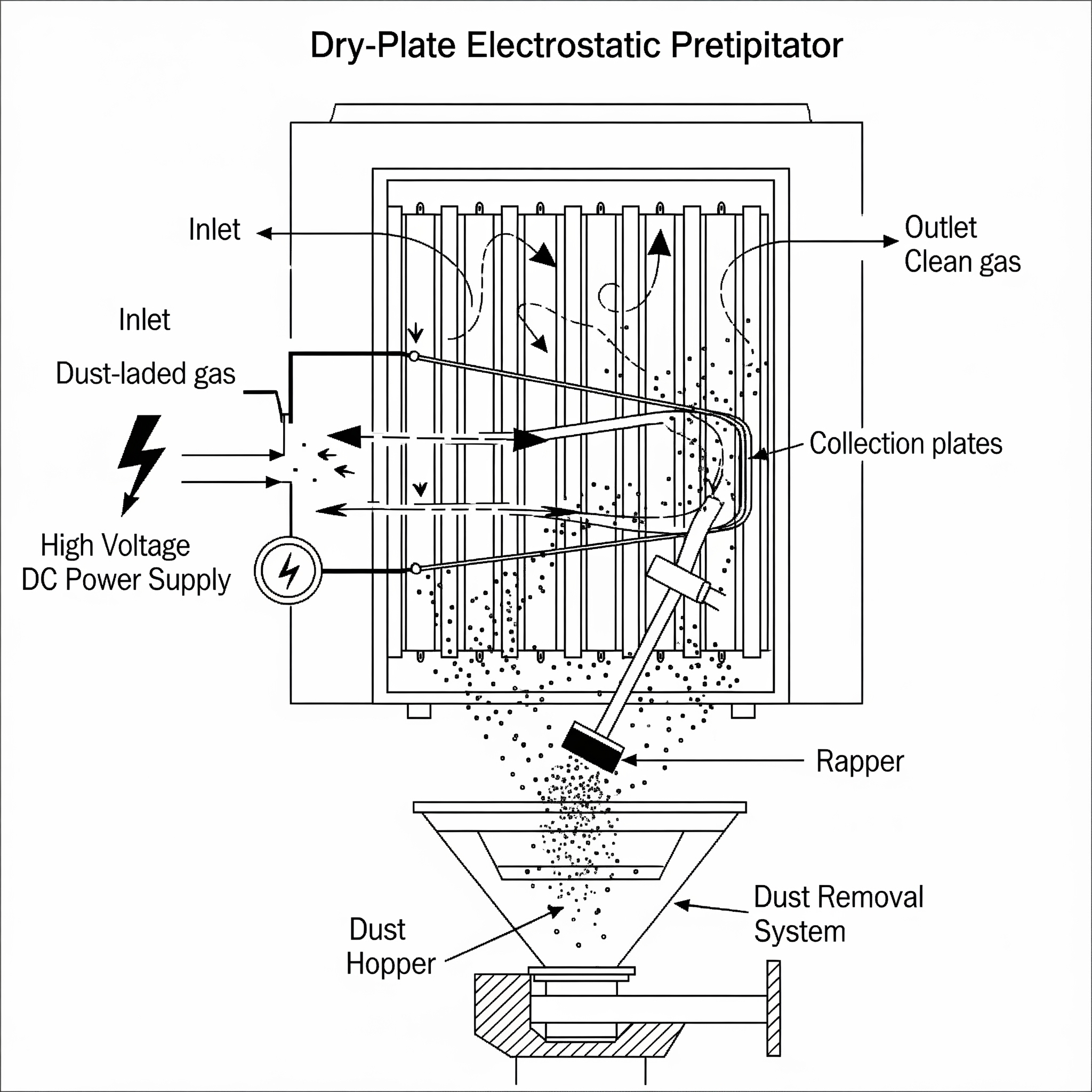 Dry-Plate Electrostatic Pretipitator

Inlet

Outlet
Clean gas

Inlet

Dust-laded gas

Collection plates

High Voltage
DC Power Supply

Rapper

Dust Removal
System

Dust
Hopper